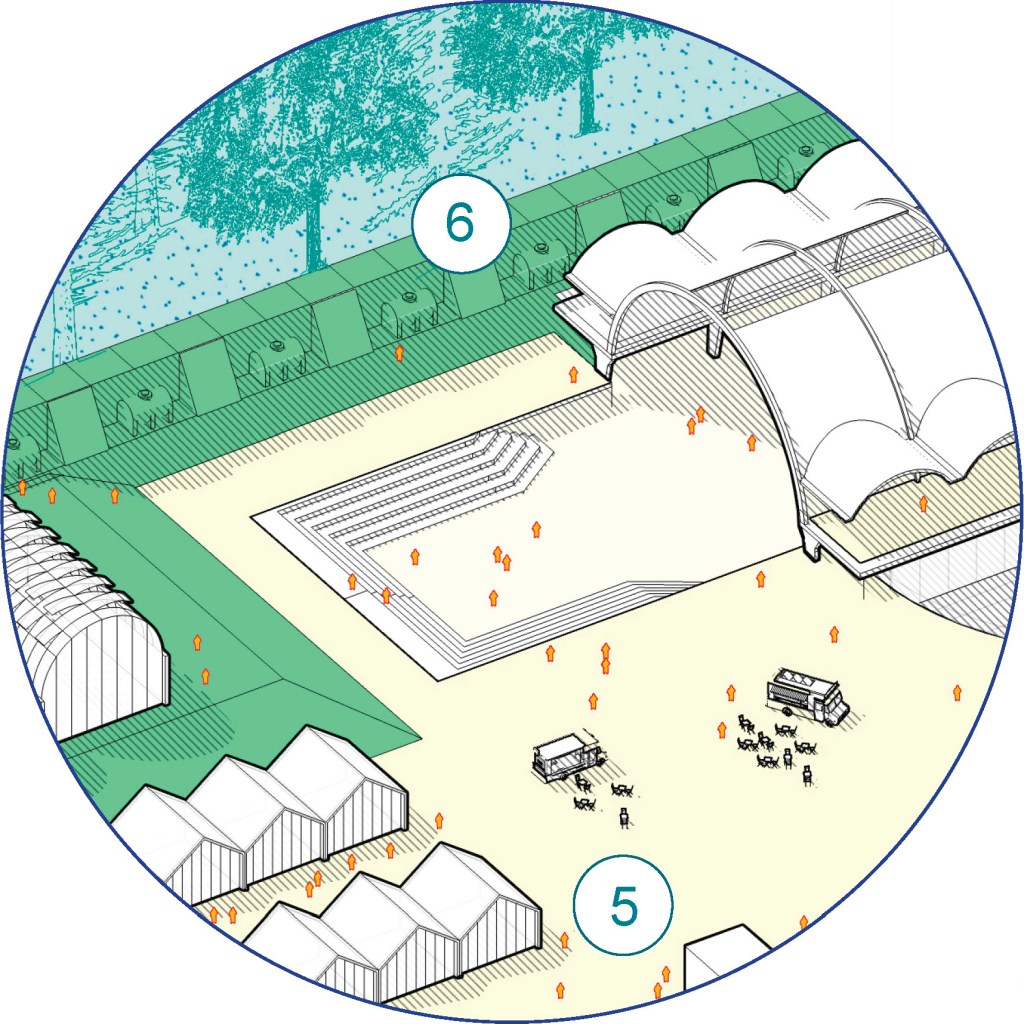 6

5