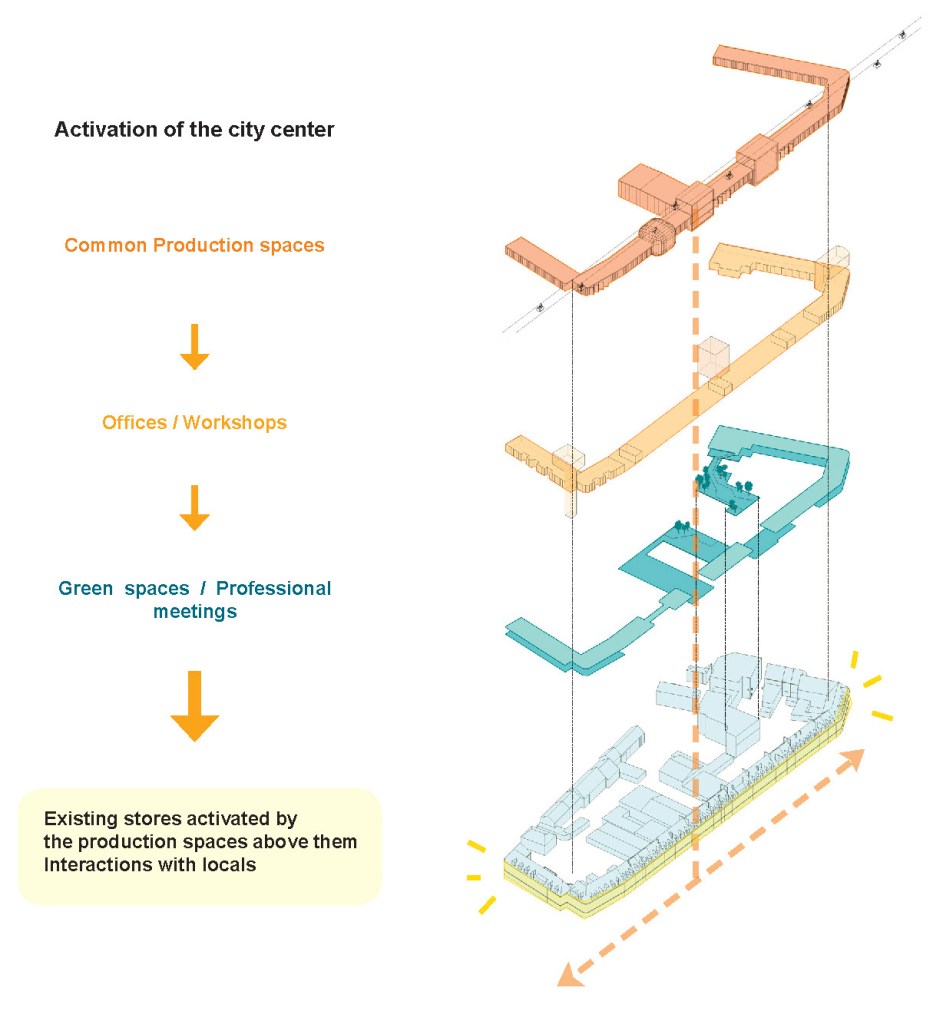 Activation of the city center

Common Production spaces

Offices / Workshops

Green spaces / Professional meetings

Existing stores activated by the production spaces above them
Interactions with locals